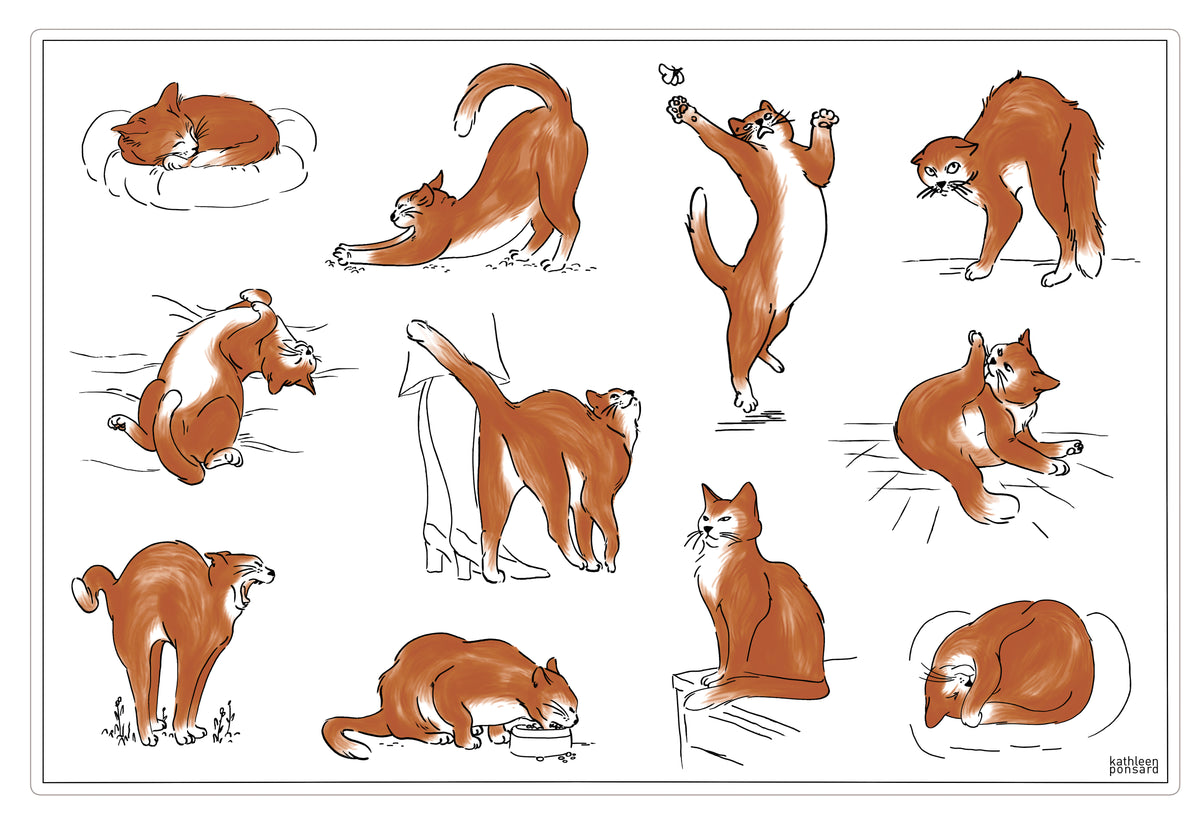 kathleen ponsard