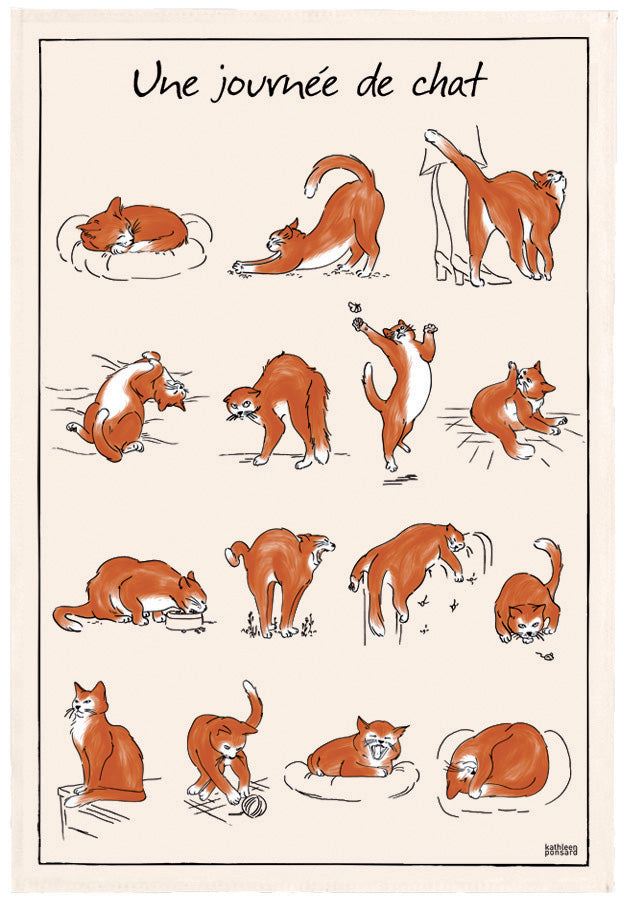 Une journée de chat

kathleen ponsard